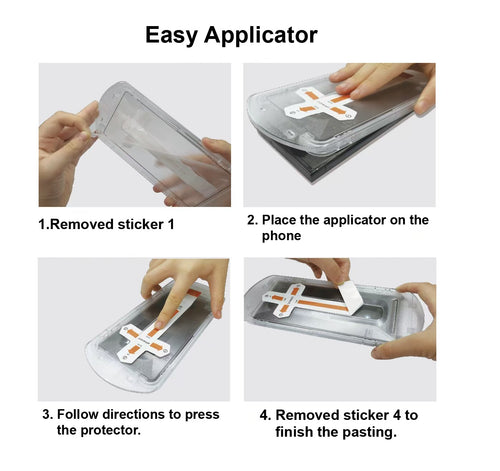 Easy Applicator

1.Removed sticker 1

2. Place the applicator on the phone

3. Follow directions to press the protector.

4. Removed sticker 4 to finish the pasting.